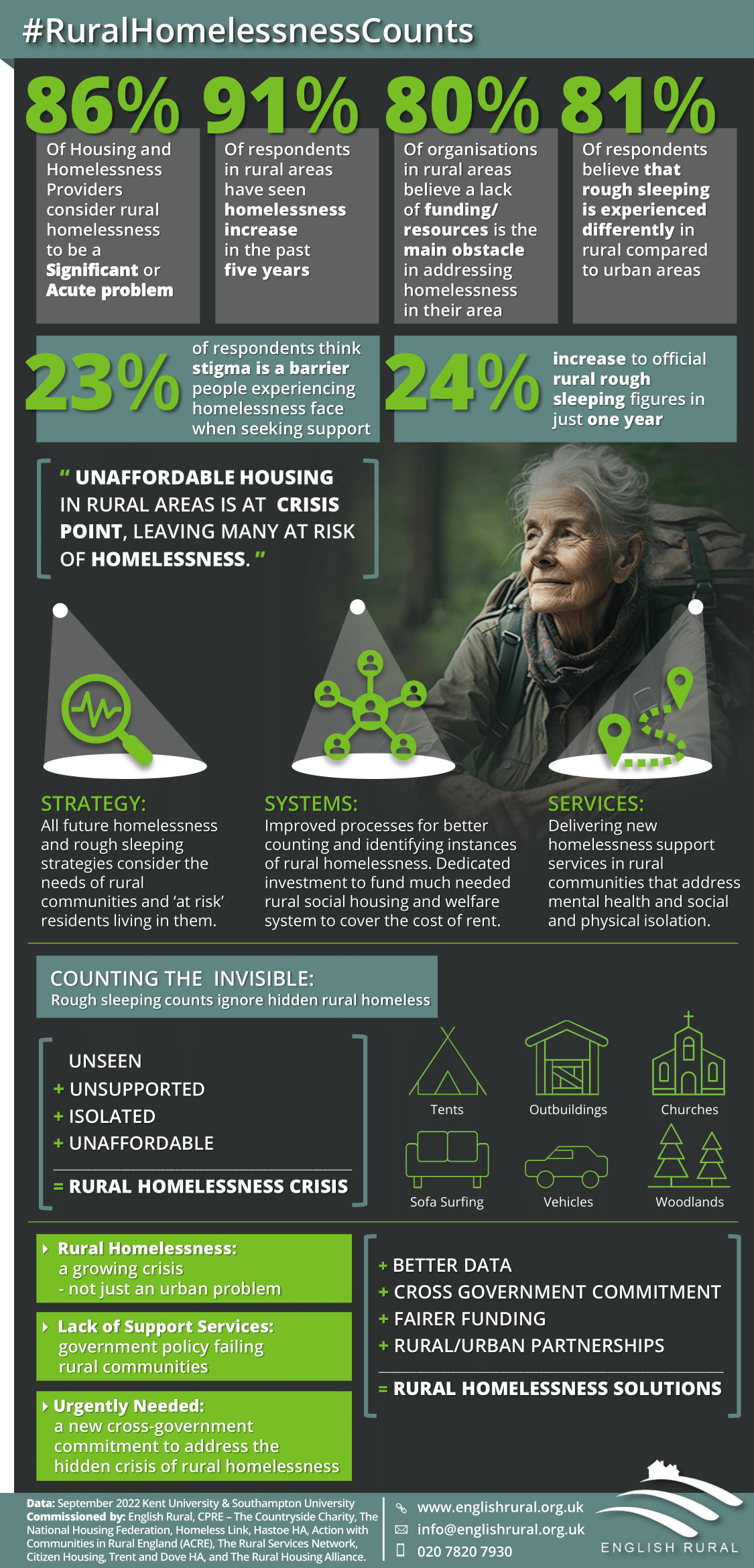 #RuralHomelessnessCounts

86%
Of Housing and Homelessness Providers consider rural homelessness to be a Significant or Acute problem

91%
Of respondents in rural areas have seen homelessness increase in the past five years

80%
Of organisations in rural areas believe a lack of funding/ resources is the main obstacle in addressing homelessness in their area

81%
Of respondents believe that rough sleeping is experienced differently in rural compared to urban areas

23%
of respondents think stigma is a barrier people experiencing homelessness face when seeking support

24%
increase to official rural rough sleeping figures in just one year

" UNAFFORDABLE HOUSING IN RURAL AREAS IS AT CRISIS POINT, LEAVING MANY AT RISK OF HOMELESSNESS. "

STRATEGY:
All future homelessness and rough sleeping strategies consider the needs of rural communities and 'at risk' residents living in them.

SYSTEMS:
Improved processes for better counting and identifying instances of rural homelessness. Dedicated investment to fund much needed rural social housing and welfare system to cover the cost of rent.

SERVICES:
Delivering new homelessness support services in rural communities that address mental health and social and physical isolation.

COUNTING THE INVISIBLE:
Rough sleeping counts ignore hidden rural homeless

UNSEEN
+ UNSUPPORTED
+ ISOLATED
+ UNAFFORDABLE
= RURAL HOMELESSNESS CRISIS

Tents
Outbuildings
Churches
Sofa Surfing
Vehicles
Woodlands

Rural Homelessness: a growing crisis - not just an urban problem

Lack of Support Services: government policy failing rural communities

Urgently Needed: a new cross-government commitment to address the hidden crisis of rural homelessness

+ BETTER DATA
+ CROSS GOVERNMENT COMMITMENT
+ FAIRER FUNDING
+ RURAL/URBAN PARTNERSHIPS
= RURAL HOMELESSNESS SOLUTIONS

Data: September 2022 Kent University & Southampton University
Commissioned by: English Rural, CPRE – The Countryside Charity, The National Housing Federation, Homeless Link, Hastoe HA, Action with Communities in Rural England (ACRE), The Rural Services Network, Citizen Housing, Trent and Dove HA, and The Rural Housing Alliance.

www.englishrural.org.uk
info@englishrural.org.uk
020 7820 7930

ENGLISH RURAL